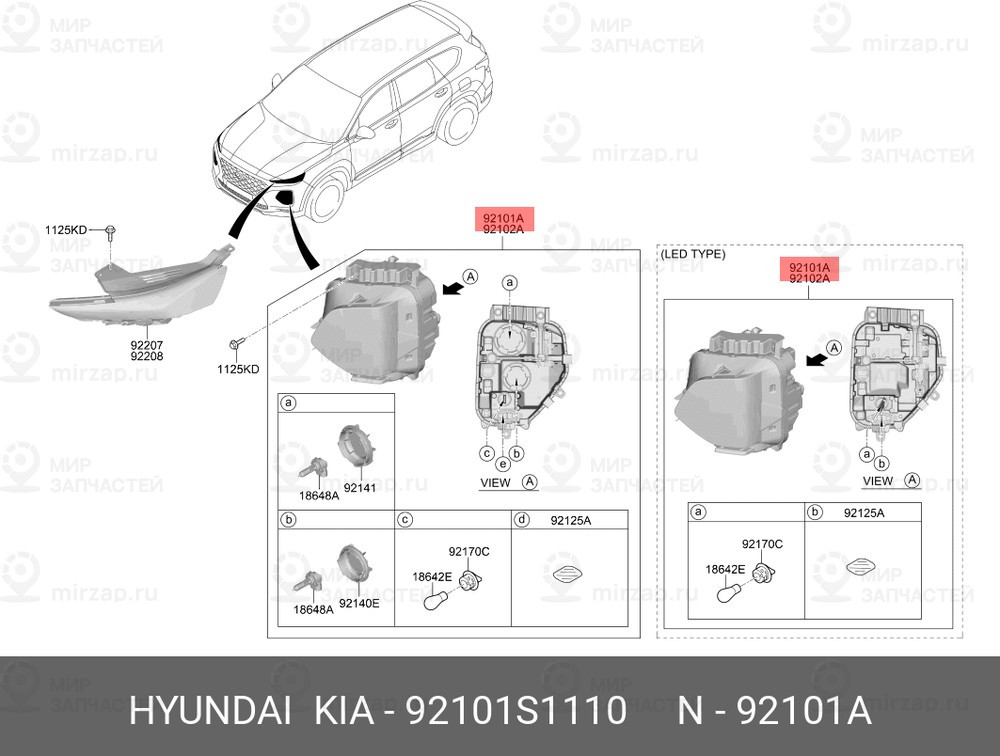 МИР ЗАПЧАСТЕЙ
mirzap.ru

1125KD
92207
92208
1125KD

92101A
92102A

A
a
c e b
VIEW A

a
18648A
92141

b
18648A
92140E

c
92170C
18642E

d
92125A

(LED TYPE)
92101A
92102A
A
a
b
VIEW A

a
92170C
18642E

b
92125A

HYUNDAI KIA - 92101S1110 N - 92101A