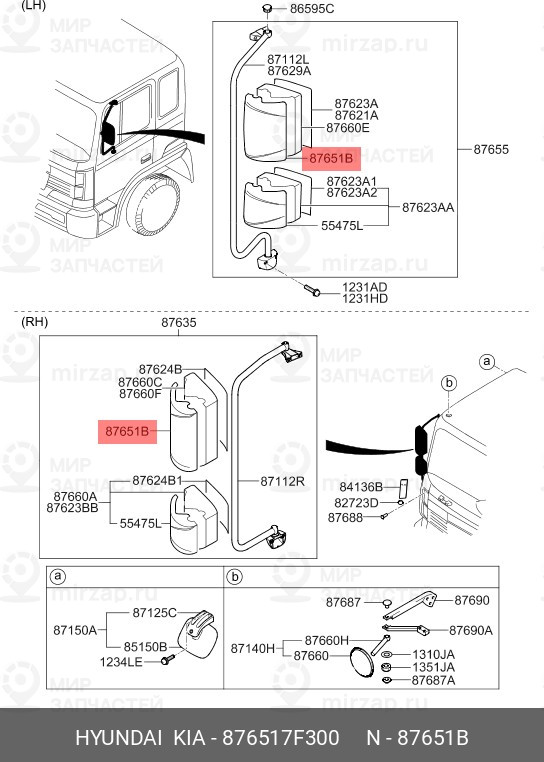 (LH)
86595C
87112L
87629A
87623A
87621A
87660E
87651B
87655
87623A1
87623A2
87623AA
55475L
1231AD
1231HD

(RH)
87635
87624B
87660C
87660F
87651B
87624B1
87660A
87623BB
55475L
87112R
a
b
84136B
82723D
87688

a
87150A
87125C
85150B
1234LE

b
87687
87690
87690A
87140H
87660H
87660
1310JA
1351JA
87687A

МИР ЗАПЧАСТЕЙ
mirzap.ru

HYUNDAI KIA - 876517F300 N - 87651B