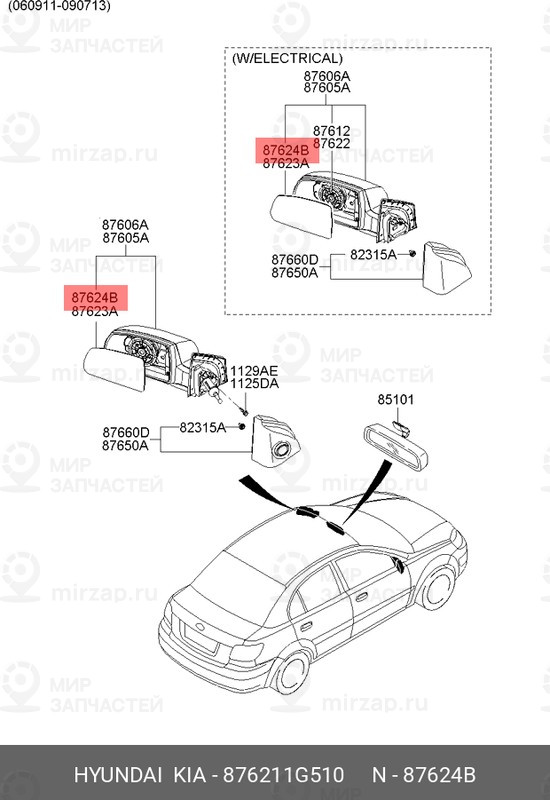 (060911-090713)

МИР ЗАПЧАСТЕЙ

mirzap.ru

(W/ELECTRICAL)

87606A
87605A

87612
87622

87624B
87623A

87660D
87650A

82315A

87606A
87605A

87624B
87623A

1129AE
1125DA

87660D
87650A

82315A

85101

HYUNDAI KIA - 876211G510 N - 87624B