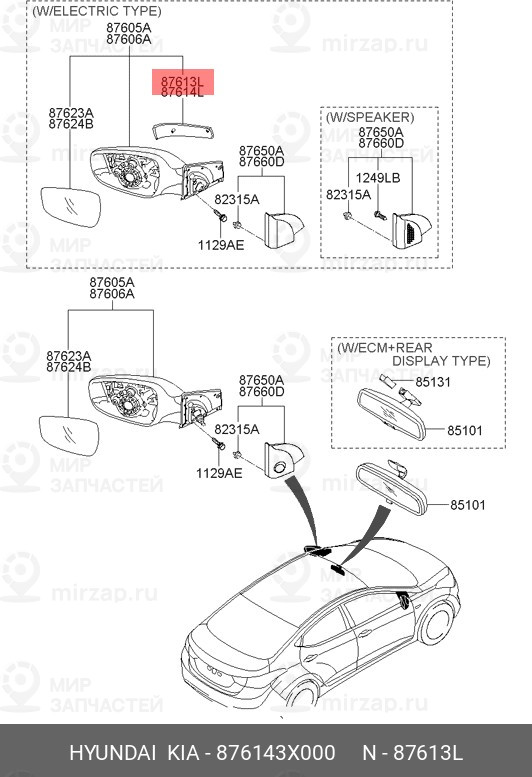 (W/ELECTRIC TYPE)
87605A
87606A
87613L
87614L
87623A
87624B
87650A
87660D
82315A
1129AE
(W/SPEAKER)
87650A
87660D
1249LB
82315A
87605A
87606A
87623A
87624B
87650A
87660D
82315A
1129AE
(W/ECM+REAR DISPLAY TYPE)
85131
85101
85101
МИР ЗАПЧАСТЕЙ
mirzap.ru
HYUNDAI KIA - 876143X000 N - 87613L