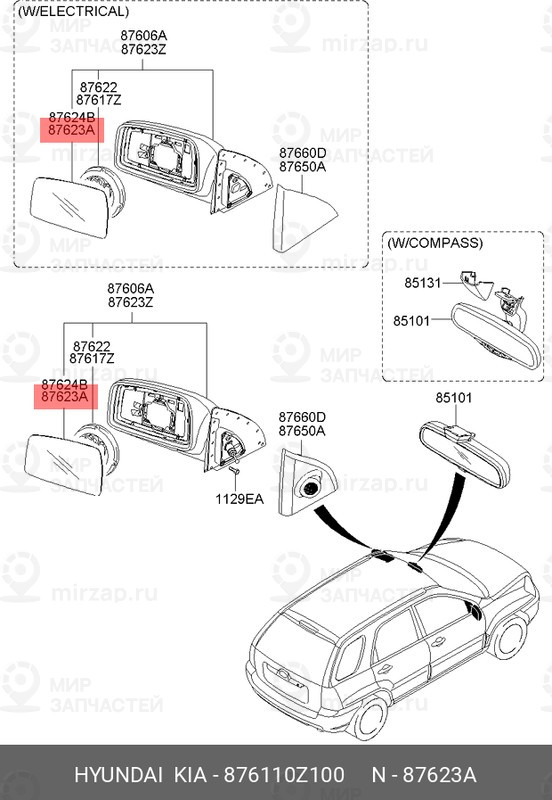 (W/ELECTRICAL)

87606A
87623Z

87622
87617Z

87624B
87623A

87660D
87650A

(W/COMPASS)

85131

85101

87606A
87623Z

87622
87617Z

87624B
87623A

87660D
87650A

1129EA

85101

МИР ЗАПЧАСТЕЙ
mirzap.ru

HYUNDAI KIA - 876110Z100 N - 87623A