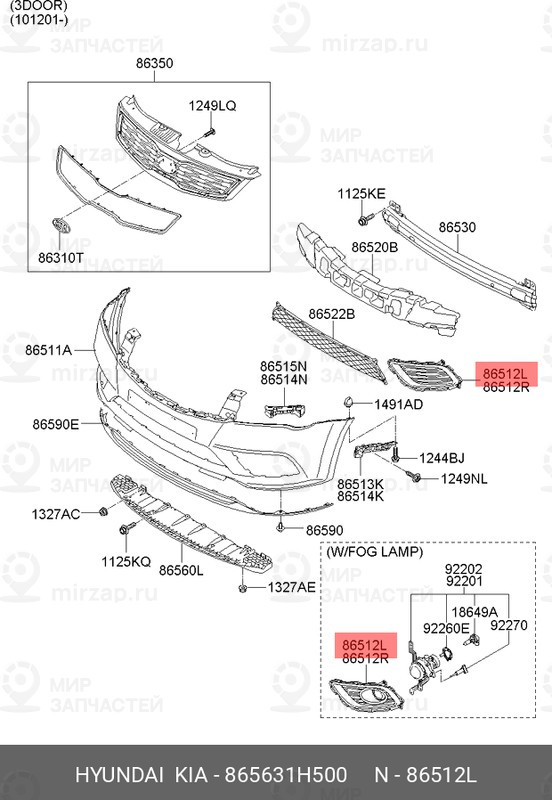 (3DOOR)
(101201-)

МИР ЗАПЧАСТЕЙ
mirzap.ru

86350
1249LQ
86310T
1125KE
86530
86520B
86522B
86511A
86515N
86514N
86512L
86512R
1491AD
86590E
1244BJ
1249NL
86513K
86514K
1327AC
86590
1125KQ
86560L
1327AE
(W/FOG LAMP)
92202
92201
18649A
92260E
92270
86512L
86512R

HYUNDAI KIA - 865631H500 N - 86512L