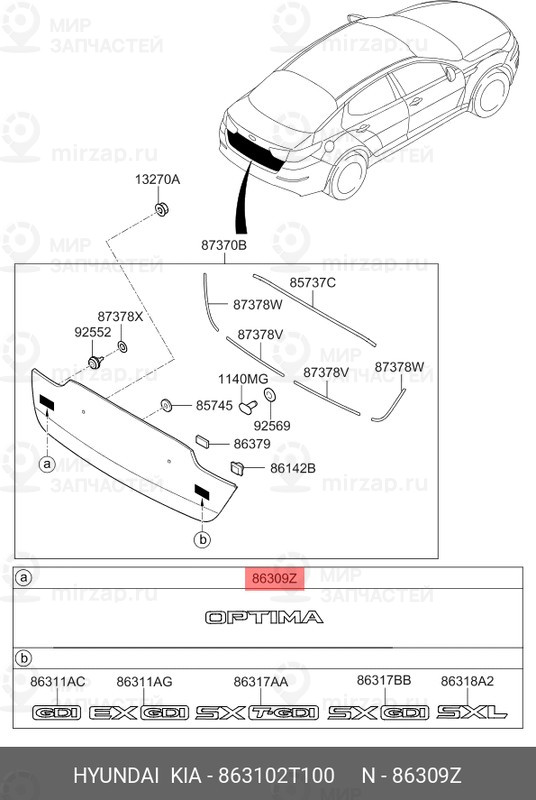 МИР ЗАПЧАСТЕЙ
mirzap.ru

13270A

87370B

85737C

87378W

87378X

92552

87378V

1140MG

87378V

87378W

85745

92569

86379

86142B

a

b

a

86309Z

OPTIMA

b

86311AC 86311AG 86317AA 86317BB 86318A2

GDI EX GDI SX T-GDI SX GDI SXL

HYUNDAI KIA - 863102T100 N - 86309Z