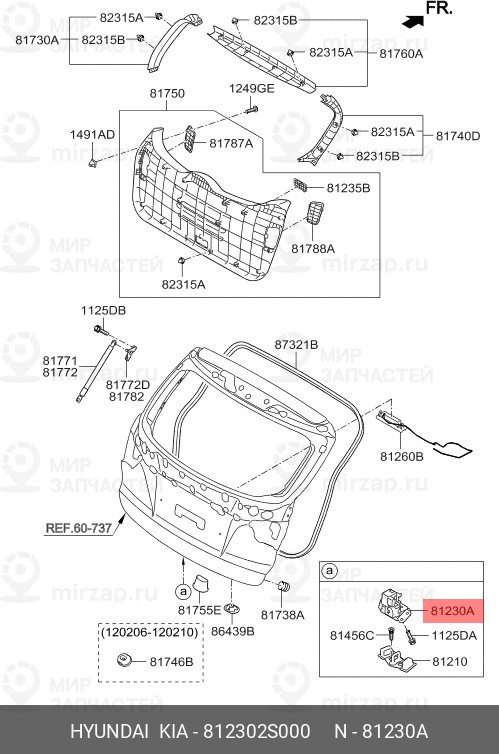 FR.

82315A
81730A
82315B
82315B
82315A
81760A
81750
1249GE
1491AD
81787A
82315A
81740D
82315B
81235B
81788A
82315A

1125DB
81771
81772
81772D
81782
87321B
81260B
REF.60-737
a
81755E
86439B
81738A
(120206-120210)
81746B

a
81230A
81456C
1125DA
81210

МИР ЗАПЧАСТЕЙ
mirzap.ru

HYUNDAI KIA - 812302S000 N - 81230A