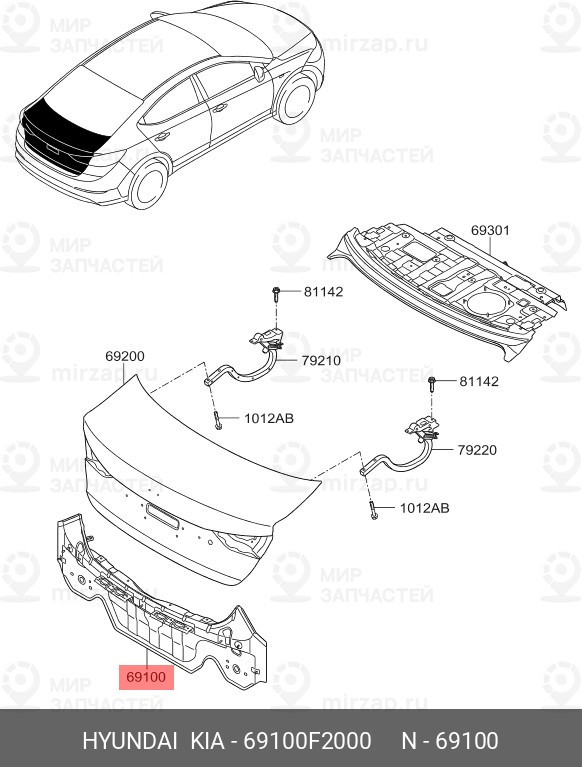 МИР ЗАПЧАСТЕЙ mirzap.ru

69301

81142

79210

69200

81142

1012AB

79220

1012AB

69100

HYUNDAI KIA - 69100F2000 N - 69100