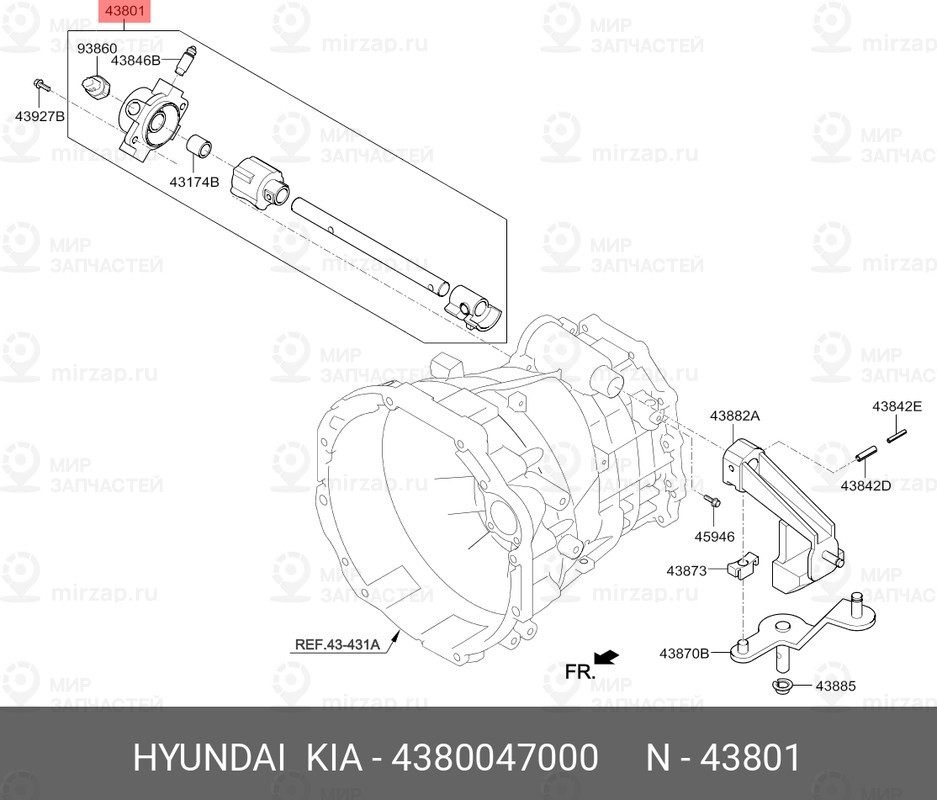 43801
93860
43846B
43927B
43174B
43882A
43842E
43842D
45946
43873
43870B
43885
REF.43-431A
FR.

МИР ЗАПЧАСТЕЙ
mirzap.ru

HYUNDAI KIA - 4380047000 N - 43801