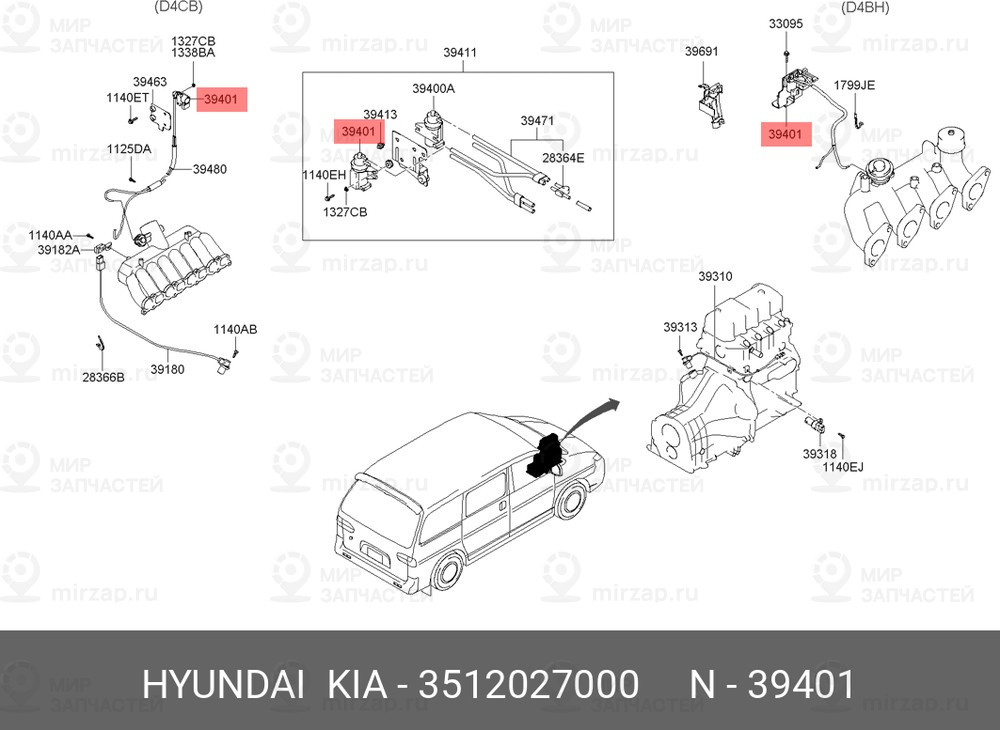 (D4CB)

1327CB
1338BA
39463
1140ET
39401
1125DA
39480
1140AA
39182A
1140AB
28366B
39180

39411
39400A
39413
39401
39471
28364E
1140EH
1327CB

(D4BH)
33095
39691
1799JE
39401

39310
39313
39318
1140EJ

МИР ЗАПЧАСТЕЙ
mirzap.ru

HYUNDAI KIA - 3512027000 N - 39401