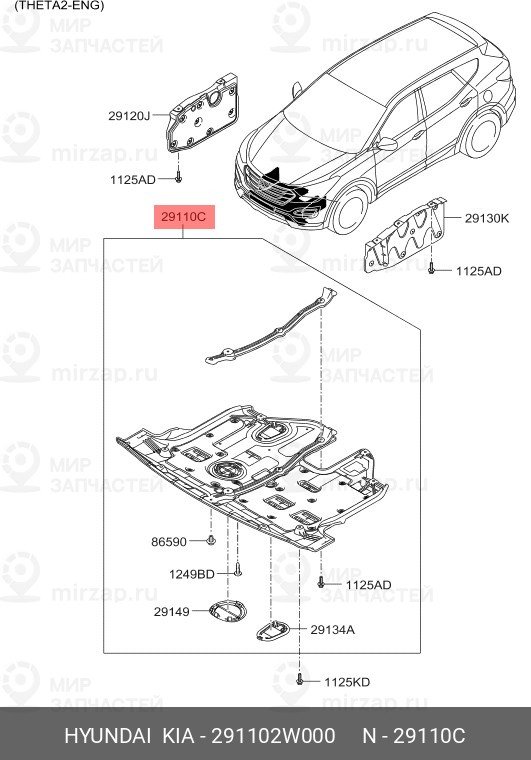 (THETA2-ENG)

МИР ЗАПЧАСТЕЙ

mirzap.ru

29120J

1125AD

29110C

29130K

1125AD

86590

1249BD

1125AD

29149

29134A

1125KD

HYUNDAI KIA - 291102W000 N - 29110C