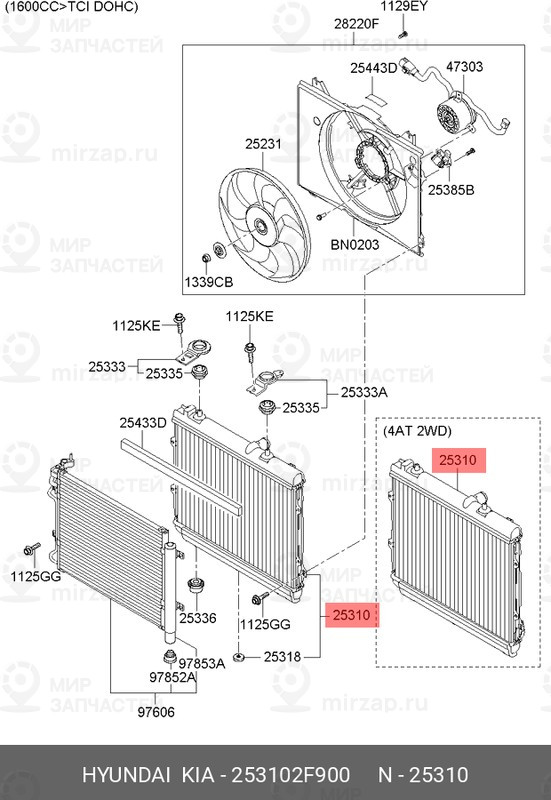 (1600CC>TCI DOHC)

1129EY
28220F
25443D
47303
25231
25385B
BN0203
1339CB

1125KE
1125KE
25333
25335
25335
25333A

25433D
(4AT 2WD)
25310
1125GG
25336
1125GG
25310
97853A
25318
97852A
97606

МИР ЗАПЧАСТЕЙ
mirzap.ru

HYUNDAI KIA - 253102F900 N - 25310