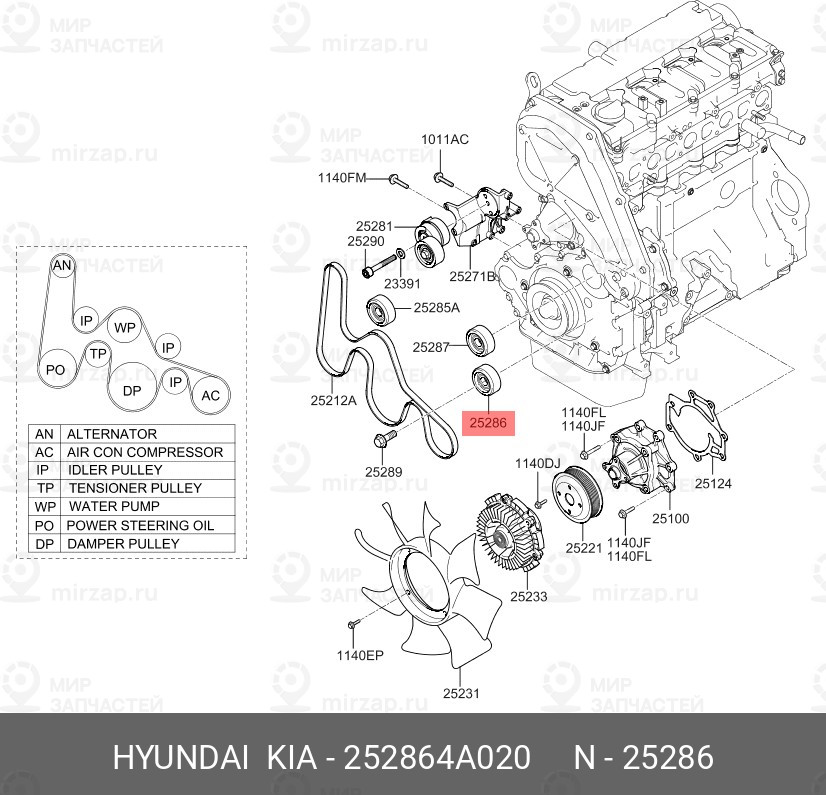 МИР ЗАПЧАСТЕЙ
mirzap.ru

1011AC
1140FM
25281
25290
23391
25271B
25285A
25287
25212A
25286
25289
1140FL
1140JF
1140DJ
25124
25100
25221
1140JF
1140FL
25233
1140EP
25231

AN
IP
WP
IP
PO
TP
DP
IP
AC

| AN | ALTERNATOR |
|---|---|
| AC | AIR CON COMPRESSOR |
| IP | IDLER PULLEY |
| TP | TENSIONER PULLEY |
| WP | WATER PUMP |
| PO | POWER STEERING OIL |
| DP | DAMPER PULLEY |

HYUNDAI KIA - 252864A020 N - 25286