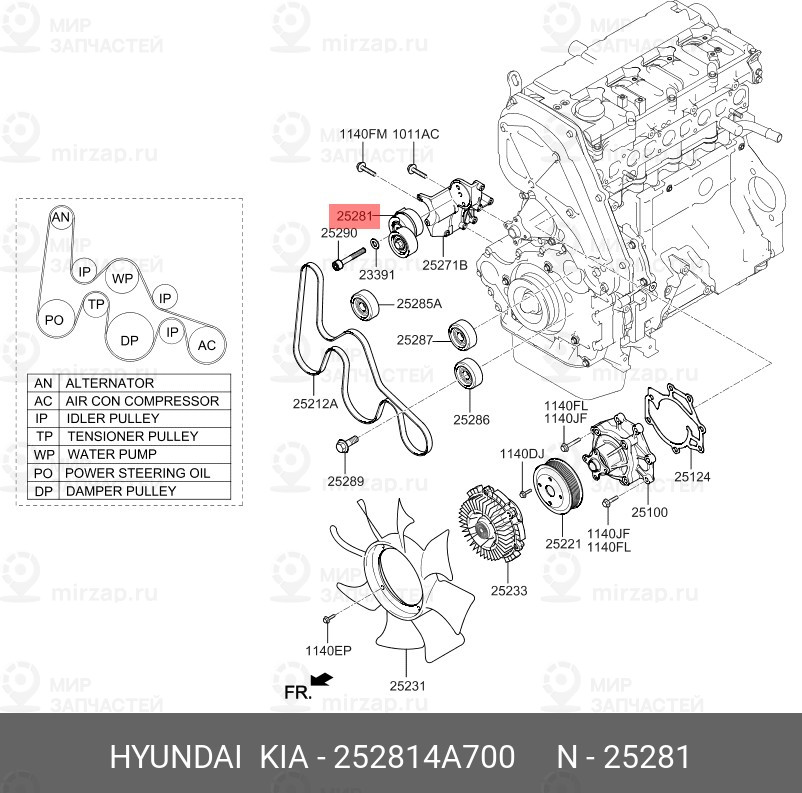 МИР ЗАПЧАСТЕЙ mirzap.ru

AN
IP
WP
IP
TP
PO
DP
IP
AC

| AN | ALTERNATOR |
|---|---|
| AC | AIR CON COMPRESSOR |
| IP | IDLER PULLEY |
| TP | TENSIONER PULLEY |
| WP | WATER PUMP |
| PO | POWER STEERING OIL |
| DP | DAMPER PULLEY |

1140FM 1011AC
25281
25290
23391
25271B
25285A
25287
25212A
25286
25289
1140FL
1140JF
1140DJ
25124
25100
1140JF
1140FL
25221
25233
1140EP
25231
FR.

HYUNDAI KIA - 252814A700 N - 25281