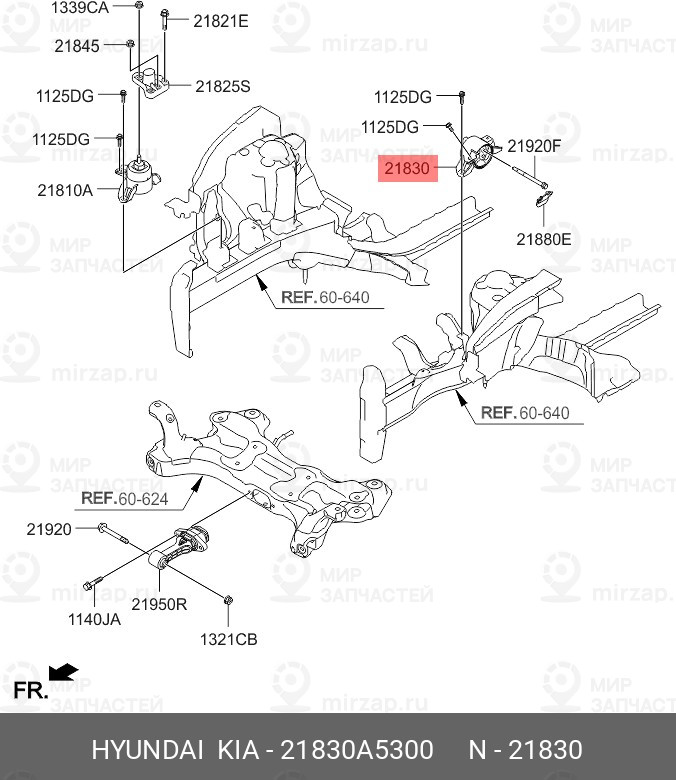 1339CA
21821E
21845
21825S
1125DG
1125DG
21810A
1125DG
1125DG
21920F
21830
21880E
REF.60-640
REF.60-640
REF.60-624
21920
1140JA
21950R
1321CB
FR.

МИР ЗАПЧАСТЕЙ mirzap.ru

HYUNDAI KIA - 21830A5300 N - 21830