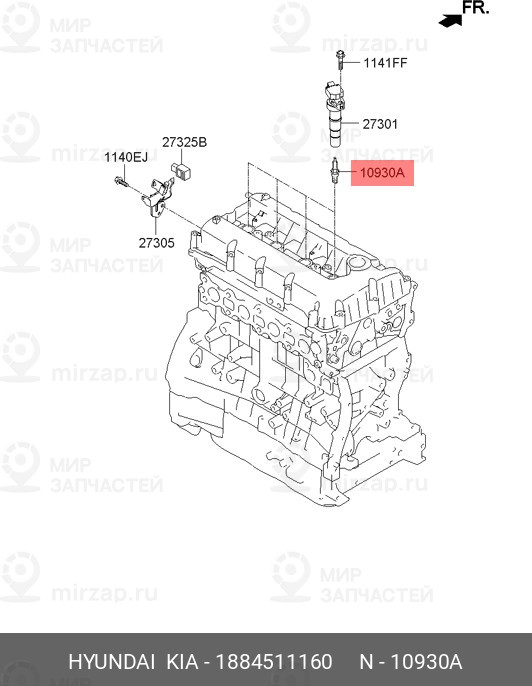 FR.

МИР ЗАПЧАСТЕЙ

mirzap.ru

1141FF

27301

27325B

1140EJ

10930A

27305

HYUNDAI KIA - 1884511160 N - 10930A