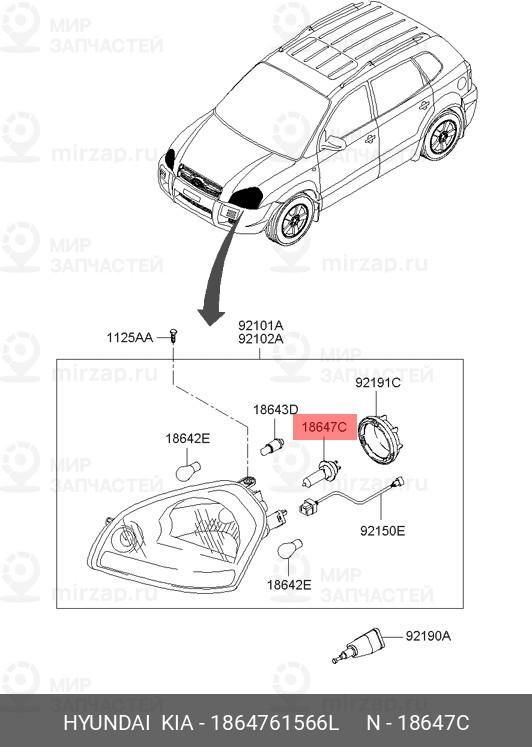 МИР ЗАПЧАСТЕЙ

mirzap.ru

1125AA

92101A
92102A

92191C

18643D

18647C

18642E

92150E

18642E

92190A

HYUNDAI KIA - 1864761566L N - 18647C