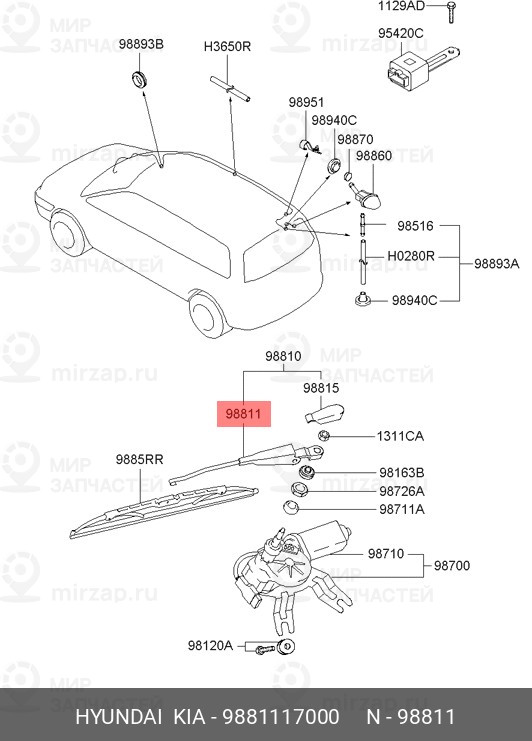 МИР ЗАПЧАСТЕЙ
mirzap.ru

1129AD
95420C
98893B
H3650R
98951
98940C
98870
98860
98516
H0280R
98893A
98940C
98810
98815
98811
1311CA
9885RR
98163B
98726A
98711A
98710
98700
98120A

HYUNDAI KIA - 9881117000 N - 98811