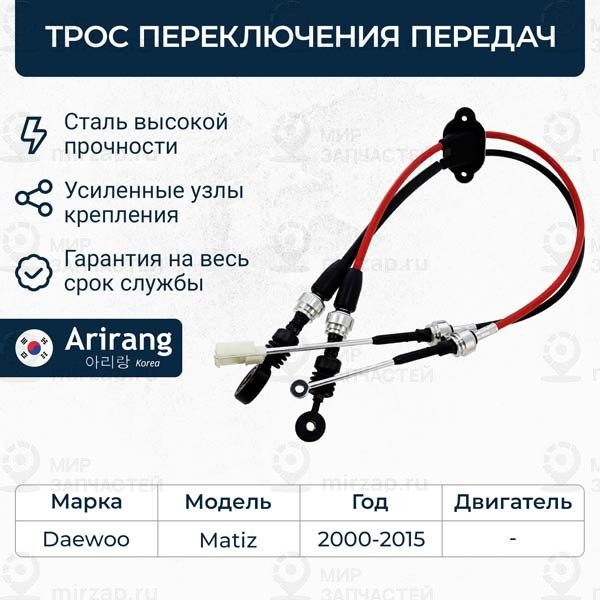 ТРОС ПЕРЕКЛЮЧЕНИЯ ПЕРЕДАЧ

Сталь высокой прочности

Усиленные узлы крепления

Гарантия на весь срок службы

Arirang
아리랑 Korea

МИР ЗАПЧАСТЕЙ
mirzap.ru

| Марка | Модель | Год | Двигатель |
|---|---|---|---|
| Daewoo | Matiz | 2000-2015 | - |