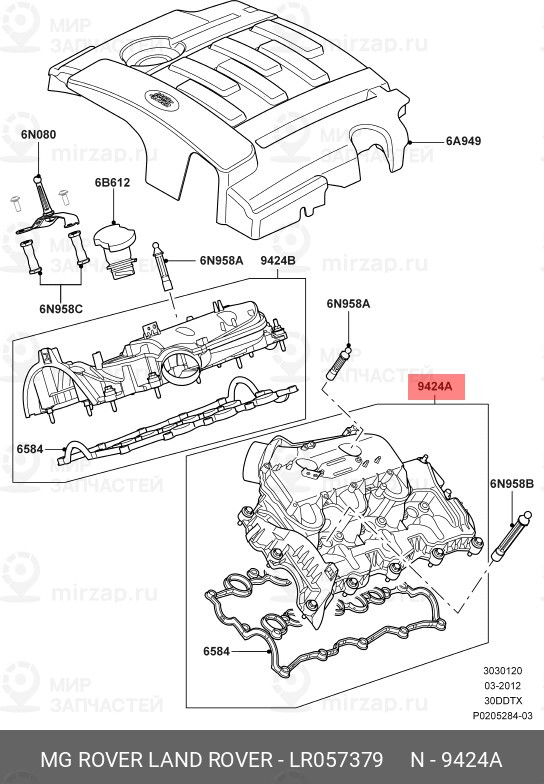 МИР ЗАПЧАСТЕЙ

mirzap.ru

6N080

6A949

6B612

6N958A

9424B

6N958C

6N958A

9424A

6584

6N958B

6584

3030120
03-2012
30DDTX
P0205284-03

MG ROVER LAND ROVER - LR057379 N - 9424A