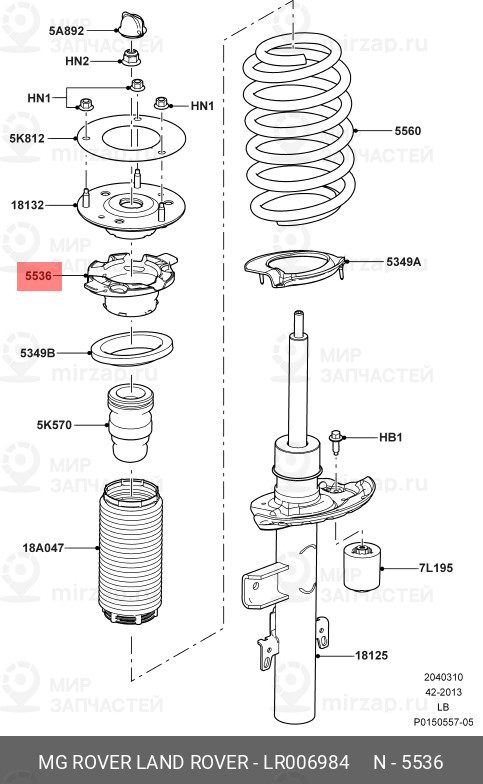 5A892
HN2
HN1
HN1
5K812
18132
5536
5349B
5K570
18A047
5560
5349A
HB1
7L195
18125
2040310
42-2013
LB
P0150557-05
МИР ЗАПЧАСТЕЙ
mirzap.ru
MG ROVER LAND ROVER - LR006984 N - 5536