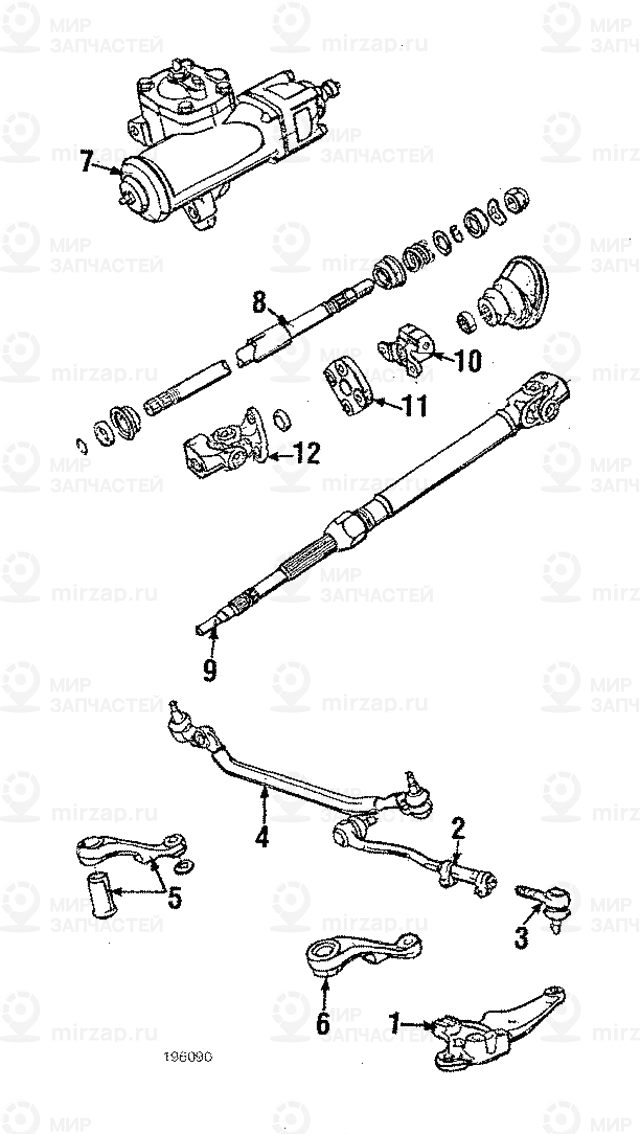 МИР ЗАПЧАСТЕЙ
mirzap.ru
7
8
10
11
12
9
4
2
5
3
6
1
196090