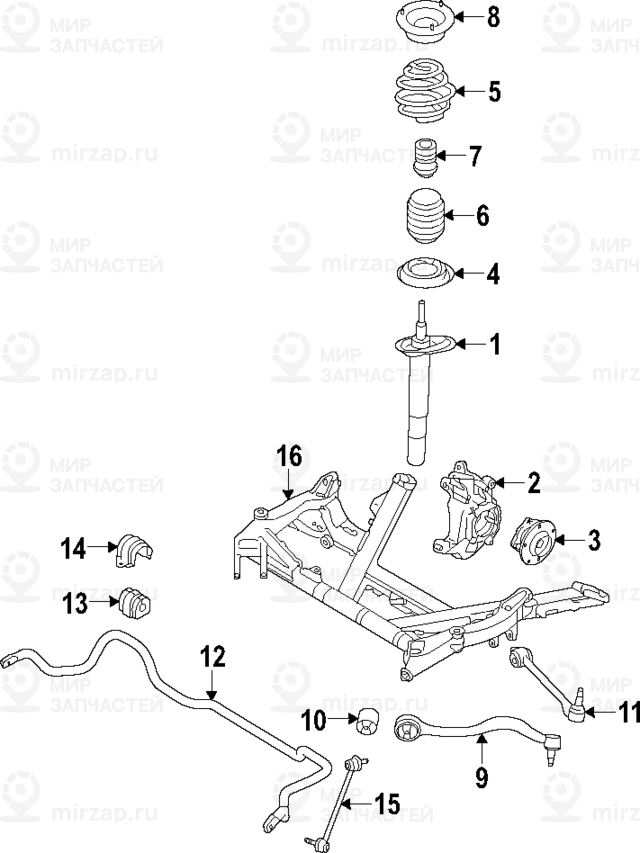 МИР ЗАПЧАСТЕЙ
mirzap.ru
8
5
7
6
4
1
16
2
3
14
13
12
10
11
9
15