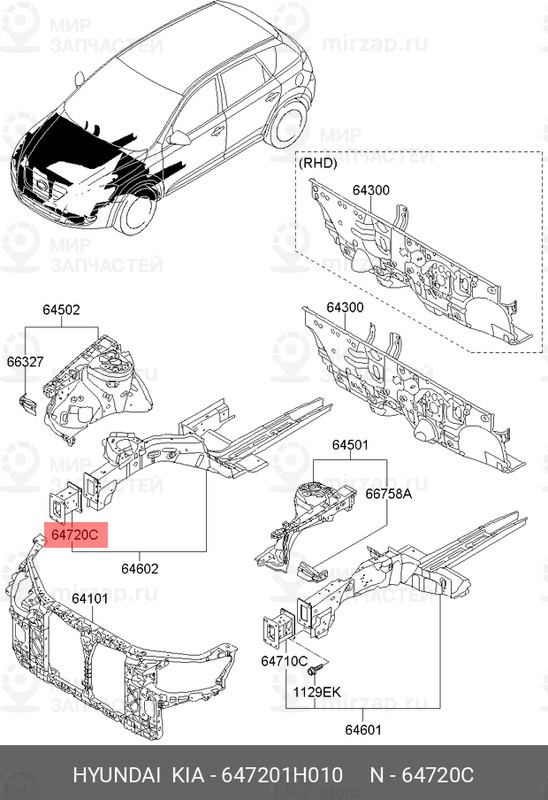 МИР ЗАПЧАСТЕЙ
mirzap.ru

(RHD)
64300

64300

64502
66327

64501
66758A

64720C
64602

64101

64710C
1129EK
64601

HYUNDAI KIA - 647201H010 N - 64720C