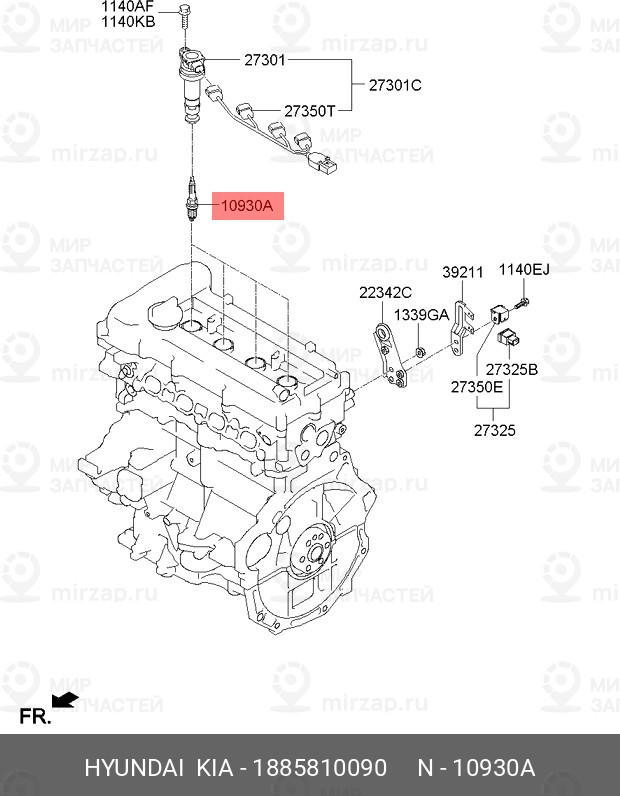 1140AF
1140KB

27301
27301C
27350T

10930A

22342C
39211
1140EJ
1339GA
27325B
27350E
27325

FR.

МИР ЗАПЧАСТЕЙ
mirzap.ru

HYUNDAI KIA - 1885810090 N - 10930A