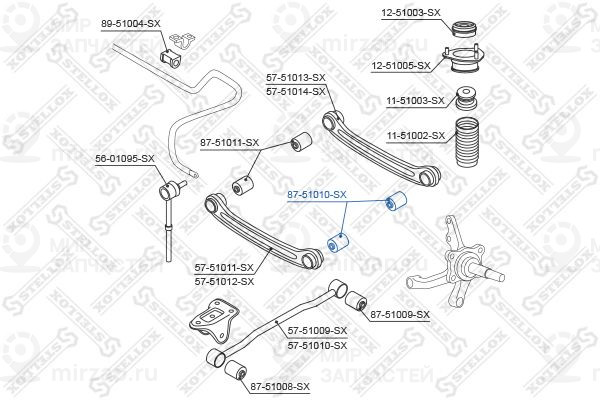 89-51004-SX

12-51003-SX

12-51005-SX

57-51013-SX
57-51014-SX

11-51003-SX

11-51002-SX

87-51011-SX

56-01095-SX

87-51010-SX

57-51011-SX
57-51012-SX

87-51009-SX

57-51009-SX
57-51010-SX

87-51008-SX

STELLOX
МИР ЗАПЧАСТЕЙ
mirzap.ru