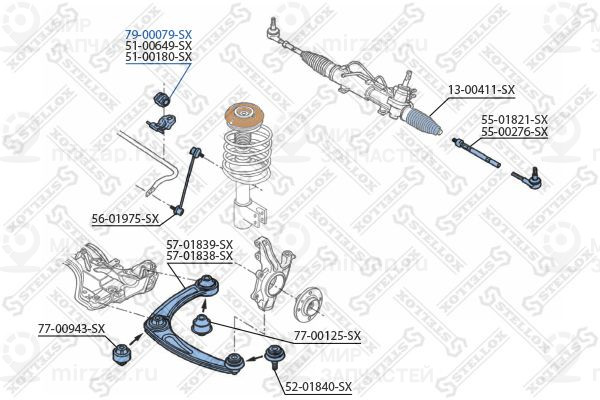 79-00079-SX
51-00649-SX
51-00180-SX

13-00411-SX

55-01821-SX
55-00276-SX

56-01975-SX

57-01839-SX
57-01838-SX

77-00943-SX

77-00125-SX

52-01840-SX

STELLOX
МИР ЗАПЧАСТЕЙ
mirzap.ru