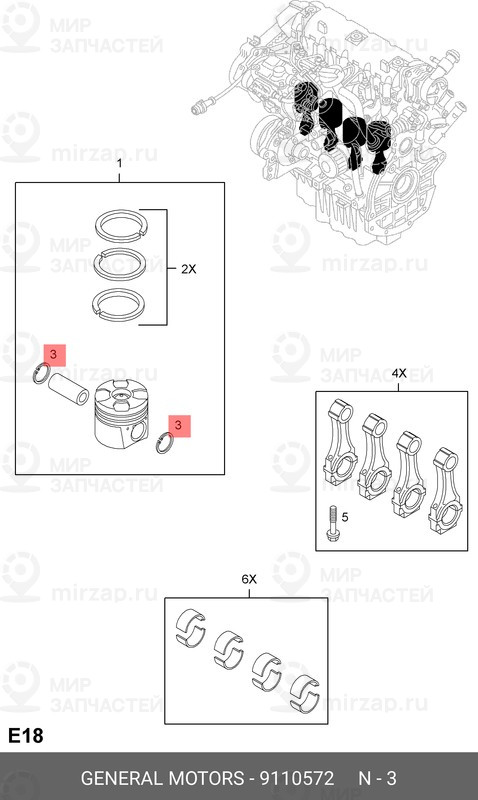 МИР ЗАПЧАСТЕЙ
mirzap.ru

1

2X

3

3

4X

5

6X

E18

GENERAL MOTORS - 9110572 N - 3