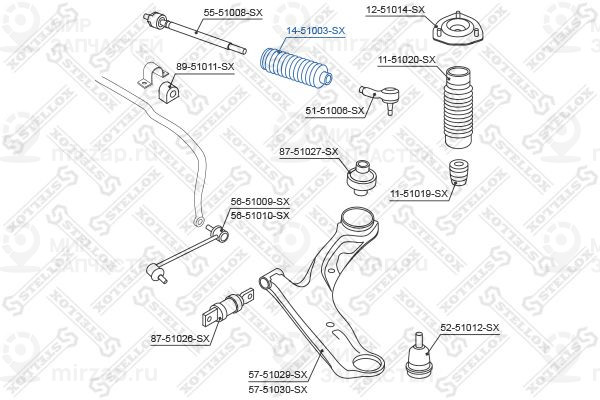 55-51008-SX
14-51003-SX
12-51014-SX
89-51011-SX
11-51020-SX
51-51006-SX
87-51027-SX
11-51019-SX
56-51009-SX
56-51010-SX
87-51026-SX
52-51012-SX
57-51029-SX
57-51030-SX
STELLOX
МИР ЗАПЧАСТЕЙ
mirzap.ru