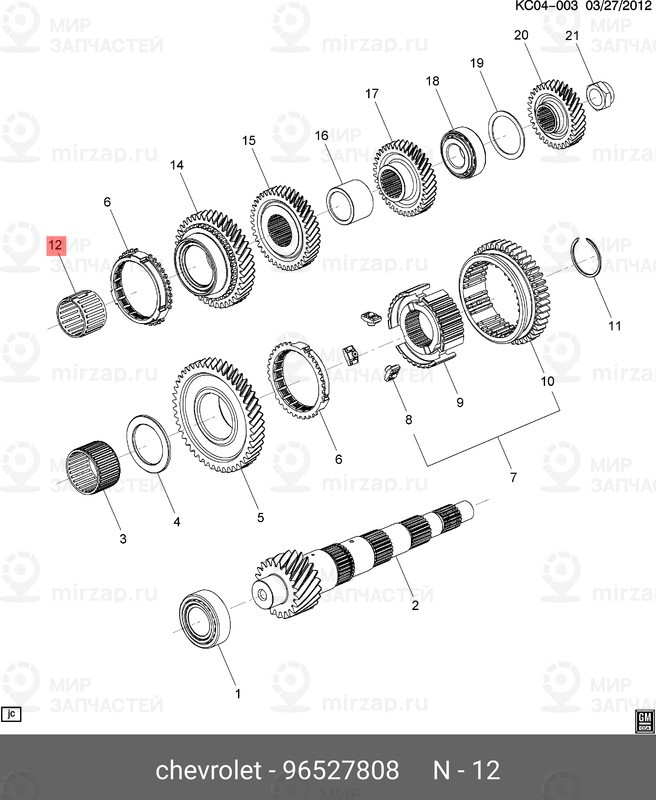 KC04-003 03/27/2012

МИР ЗАПЧАСТЕЙ mirzap.ru

20 21 19 18 17 16 15 14 6 12

11 10 9 8 7

6 5 4 3

2 1

jc

GM

chevrolet - 96527808 N - 12