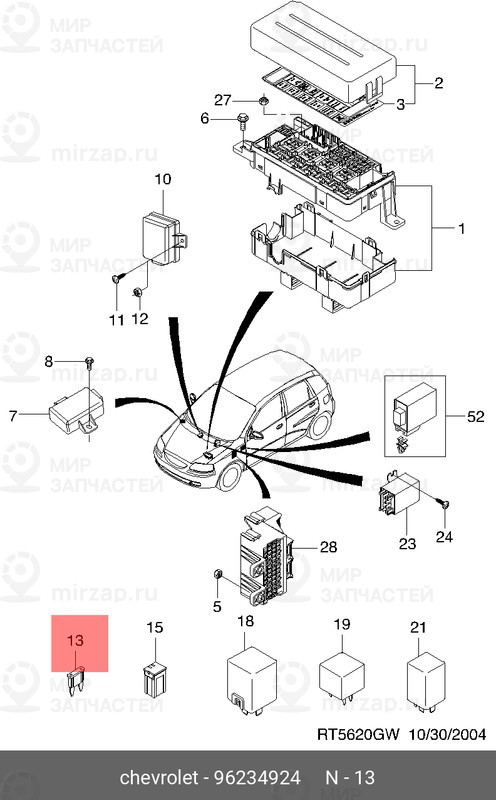 МИР ЗАПЧАСТЕЙ
mirzap.ru

2
3
27
6
10
1
11
12
8
7
52
23
24
28
5
13
15
18
19
21

RT5620GW 10/30/2004

chevrolet - 96234924 N - 13