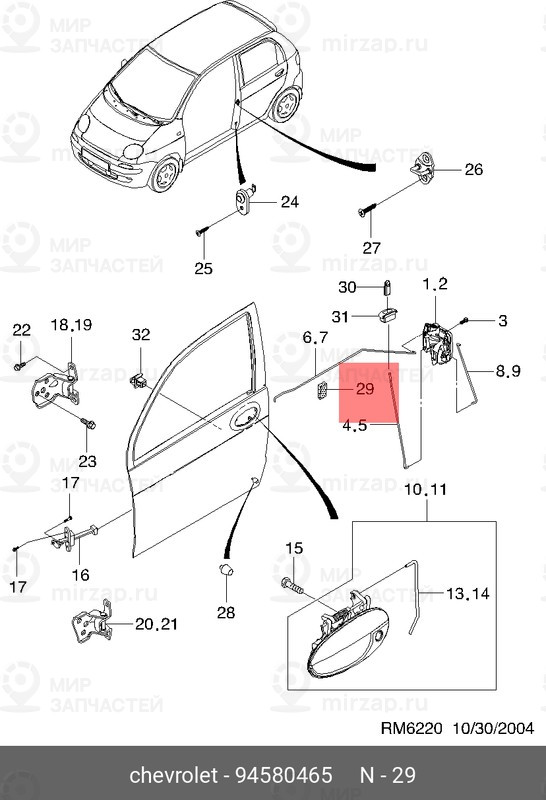 МИР ЗАПЧАСТЕЙ
mirzap.ru

26
24
27
25
30
1.2
31
3
22
18.19
32
6.7
8.9
29
4.5
23
17
10.11
17
16
15
13.14
28
20.21

RM6220 10/30/2004

chevrolet - 94580465 N - 29