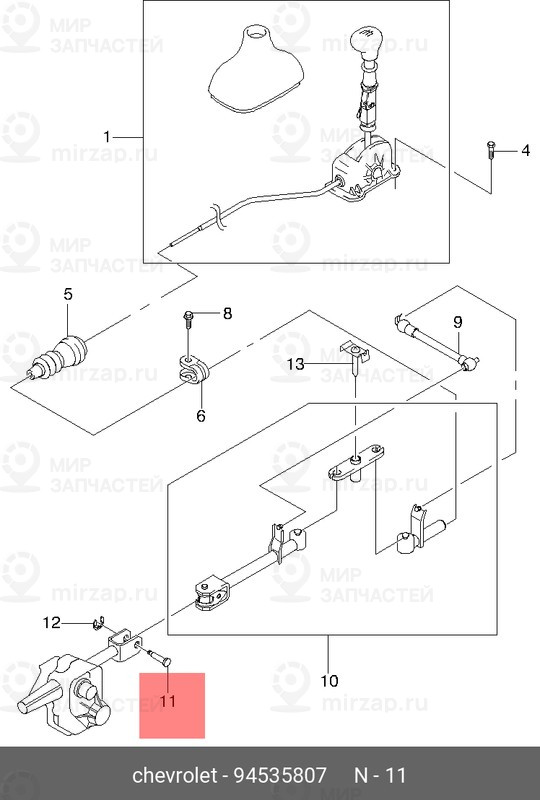 МИР ЗАПЧАСТЕЙ
mirzap.ru
1
4
5
8
9
13
6
12
11
10
chevrolet - 94535807 N - 11