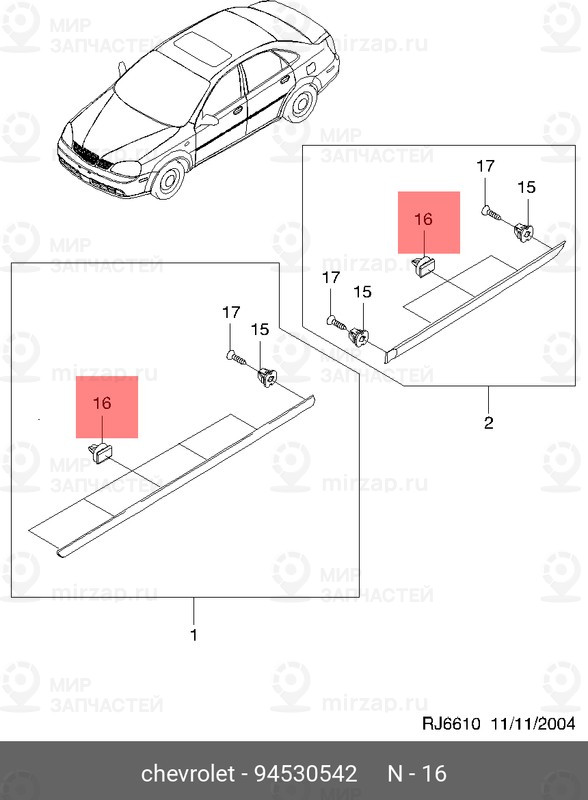 МИР ЗАПЧАСТЕЙ
mirzap.ru

17
15
16
17
15
2

17
15
16
1

RJ6610 11/11/2004

chevrolet - 94530542 N - 16