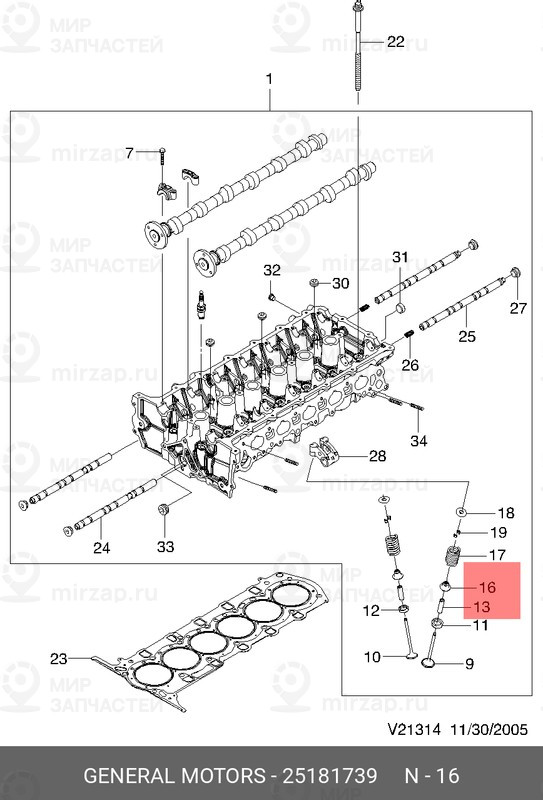 МИР ЗАПЧАСТЕЙ
mirzap.ru

22
1
7
32
30
31
27
25
26
34
28
24
33
18
19
17
16
13
12
11
10
9
23

V21314 11/30/2005

GENERAL MOTORS - 25181739 N - 16