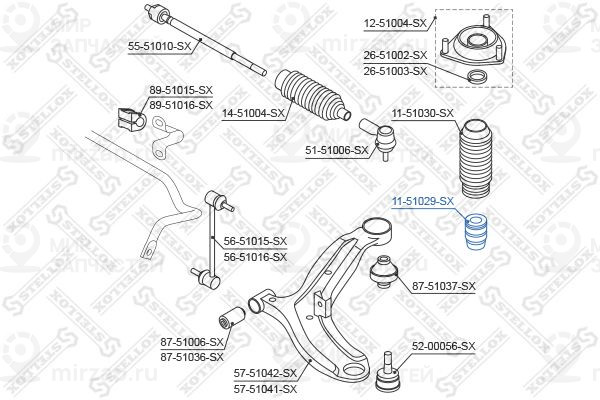 55-51010-SX

12-51004-SX

26-51002-SX
26-51003-SX

89-51015-SX
89-51016-SX

14-51004-SX

11-51030-SX

51-51006-SX

11-51029-SX

56-51015-SX
56-51016-SX

87-51037-SX

87-51006-SX
87-51036-SX

52-00056-SX

57-51042-SX
57-51041-SX

STELLOX

МИР ЗАПЧАСТЕЙ
mirzap.ru