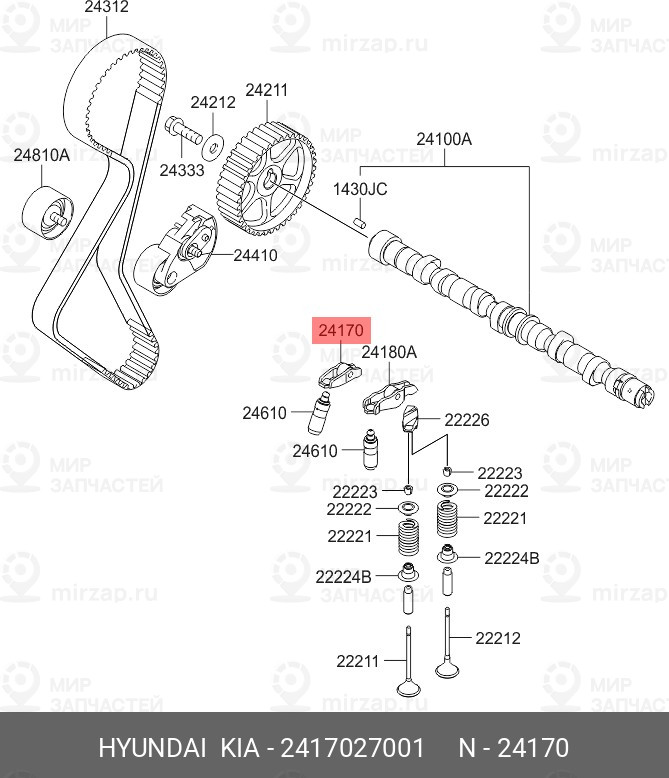 24312
24212
24211
24810A
24333
24100A
1430JC
24410
24170
24180A
24610
22226
24610
22223
22223
22222
22222
22221
22221
22224B
22224B
22212
22211
МИР ЗАПЧАСТЕЙ
mirzap.ru
HYUNDAI KIA - 2417027001 N - 24170