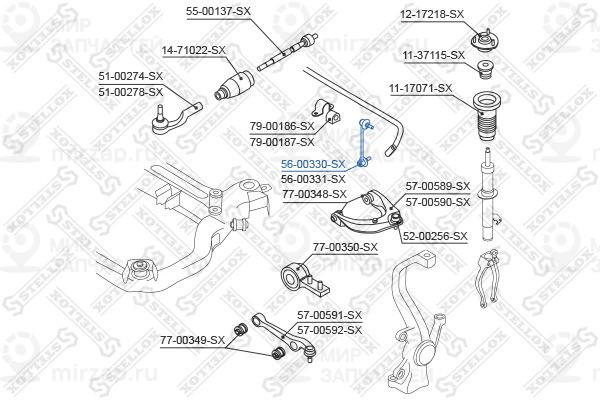 55-00137-SX
12-17218-SX
14-71022-SX
11-37115-SX
51-00274-SX
51-00278-SX
11-17071-SX
79-00186-SX
79-00187-SX
56-00330-SX
56-00331-SX
77-00348-SX
57-00589-SX
57-00590-SX
52-00256-SX
77-00350-SX
57-00591-SX
57-00592-SX
77-00349-SX
STELLOX
МИР ЗАПЧАСТЕЙ
mirzap.ru