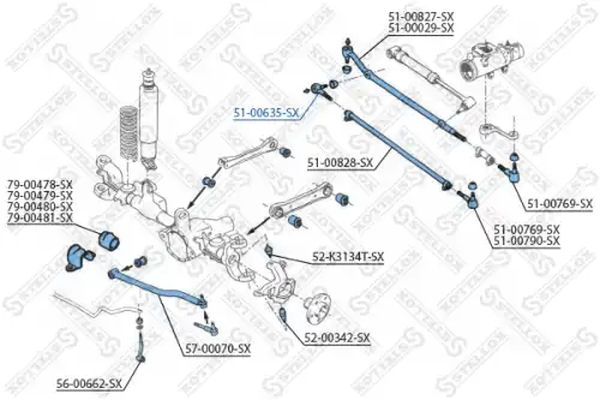 51-00827-SX
51-00029-SX

51-00635-SX

51-00828-SX

79-00478-SX
79-00479-SX
79-00480-SX
79-00481-SX

51-00769-SX

51-00769-SX
51-00790-SX

52-K3134T-SX

52-00342-SX

57-00070-SX

56-00662-SX

STELLOX