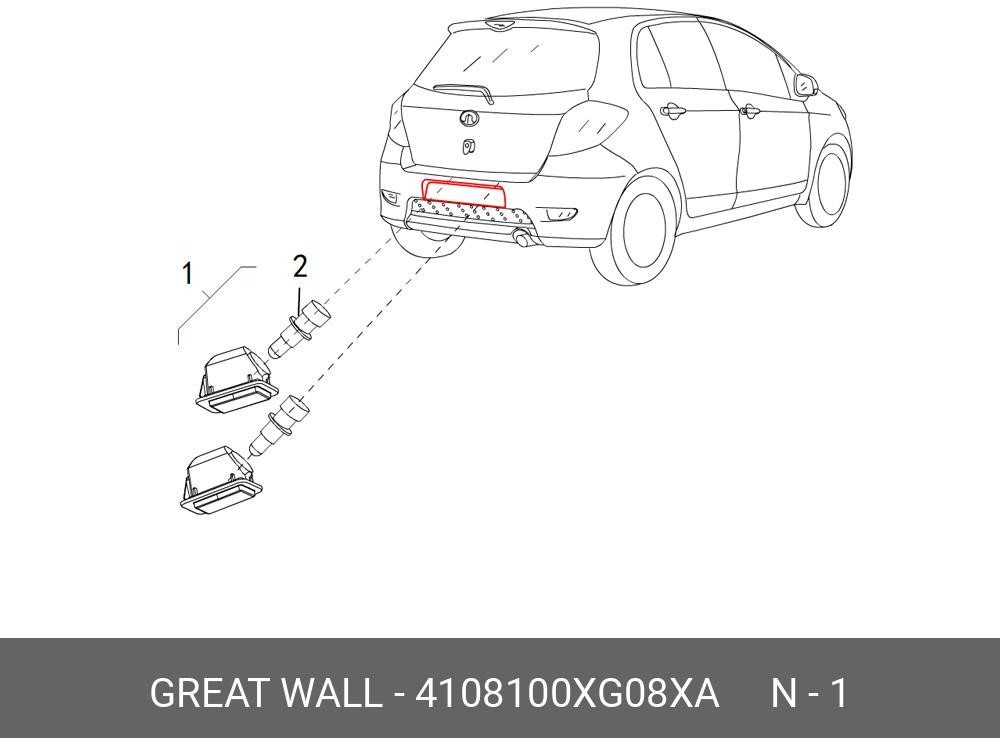 1

2

GREAT WALL - 4108100XG08XA N - 1