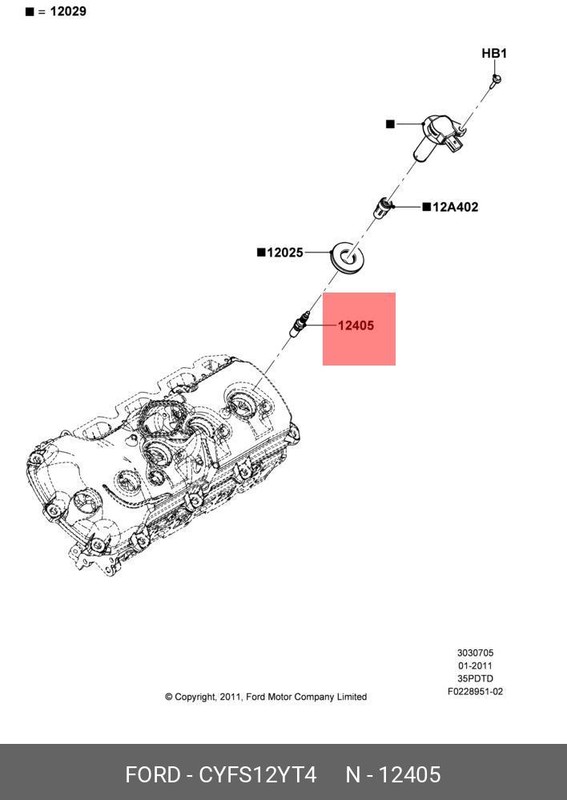 ■ = 12029

HB1

■

■12A402

■12025

12405

3030705
01-2011
35PDTD
F0228951-02

© Copyright, 2011, Ford Motor Company Limited

FORD - CYFS12YT4 N - 12405