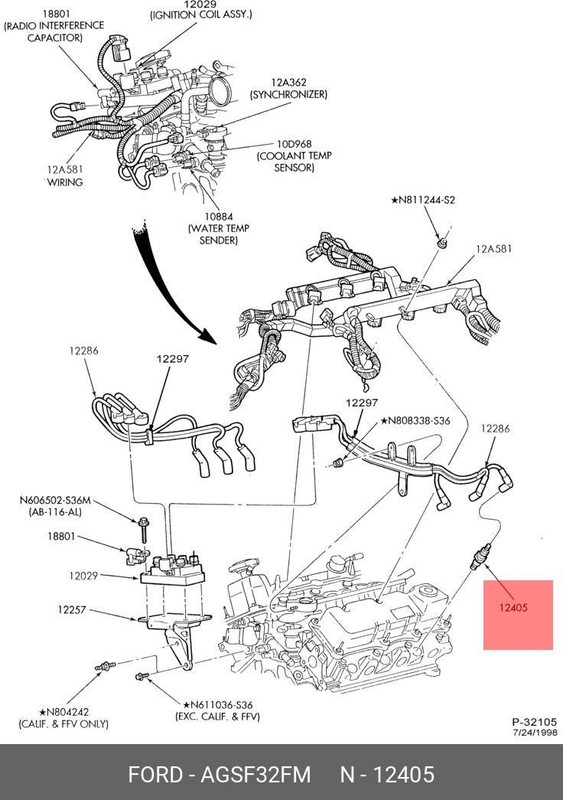 18801
(RADIO INTERFERENCE CAPACITOR)

12029
(IGNITION COIL ASSY.)

12A362
(SYNCHRONIZER)

10D968
(COOLANT TEMP SENSOR)

12A581
WIRING

10884
(WATER TEMP SENDER)

★N811244-S2

12A581

12286

12297

12297

★N808338-S36

12286

N606502-S36M
(AB-116-AL)

18801

12029

12257

12405

★N804242
(CALIF. & FFV ONLY)

★N611036-S36
(EXC. CALIF. & FFV)

P-32105
7/24/1998

FORD - AGSF32FM N - 12405