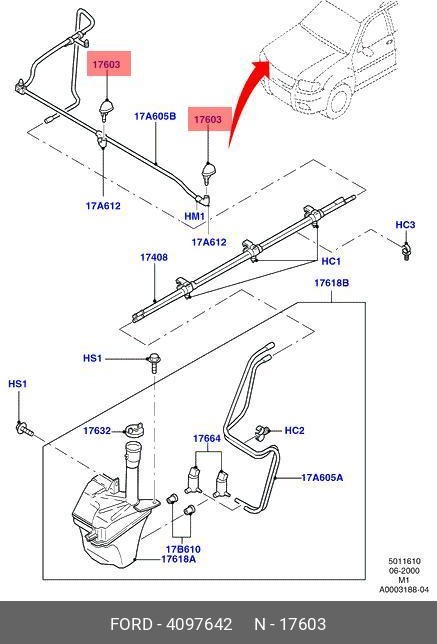 17603
17A605B
17603
17A612
HM1
17A612
HC3
17408
HC1
17618B
HS1
HS1
17632
17664
HC2
17A605A
17B610
17618A
5011610
06-2000
M1
A0003188-04
FORD - 4097642 N - 17603