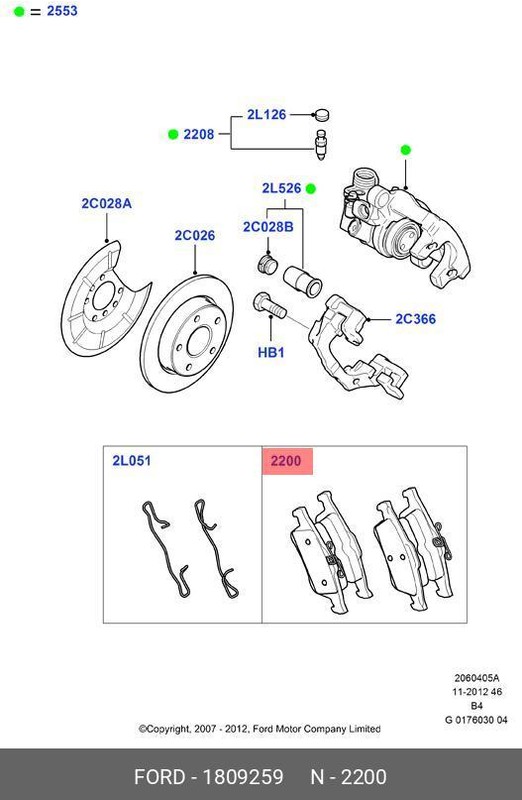 = 2553

2L126

2208

2L526

2C028A

2C026

2C028B

2C366

HB1

2L051

2200

2060405A
11-2012 46
B4
G 0176030 04

©Copyright, 2007 - 2012, Ford Motor Company Limited

FORD - 1809259 N - 2200