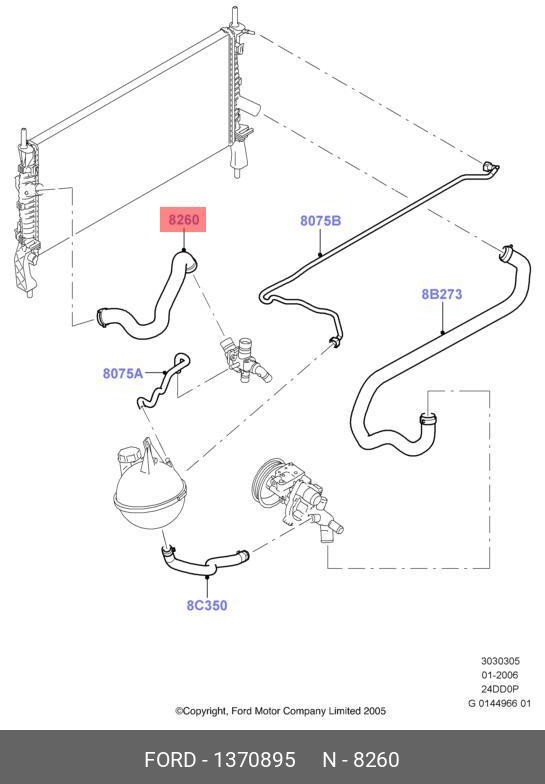 8260

8075B

8B273

8075A

8C350

3030305
01-2006
24DD0P
G 0144966 01

©Copyright, Ford Motor Company Limited 2005

FORD - 1370895 N - 8260