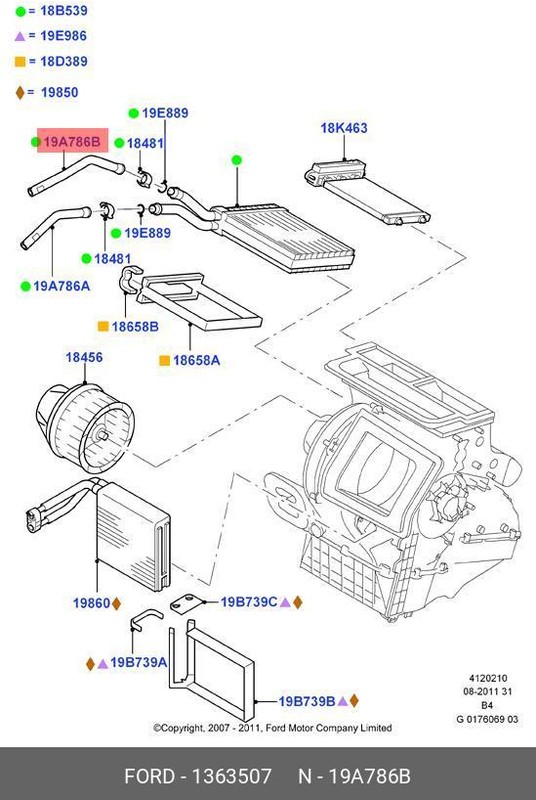 = 18B539
= 19E986
= 18D389
= 19850

19E889
19A786B
18481
18K463
19E889
18481
19A786A
18658B
18658A
18456
19860
19B739C
19B739A
19B739B

4120210
08-2011 31
B4
G 0176069 03

©Copyright, 2007 - 2011, Ford Motor Company Limited

FORD - 1363507 N - 19A786B