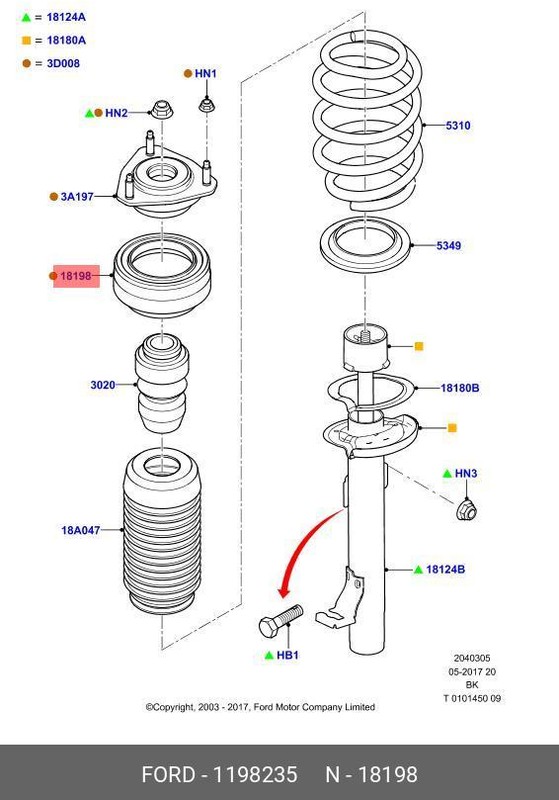 = 18124A
= 18180A
= 3D008

HN1
HN2
3A197
18198
3020
18A047
5310
5349
18180B
HN3
18124B
HB1

2040305
05-2017 20
BK
T 0101450 09

©Copyright, 2003 - 2017, Ford Motor Company Limited

FORD - 1198235 N - 18198