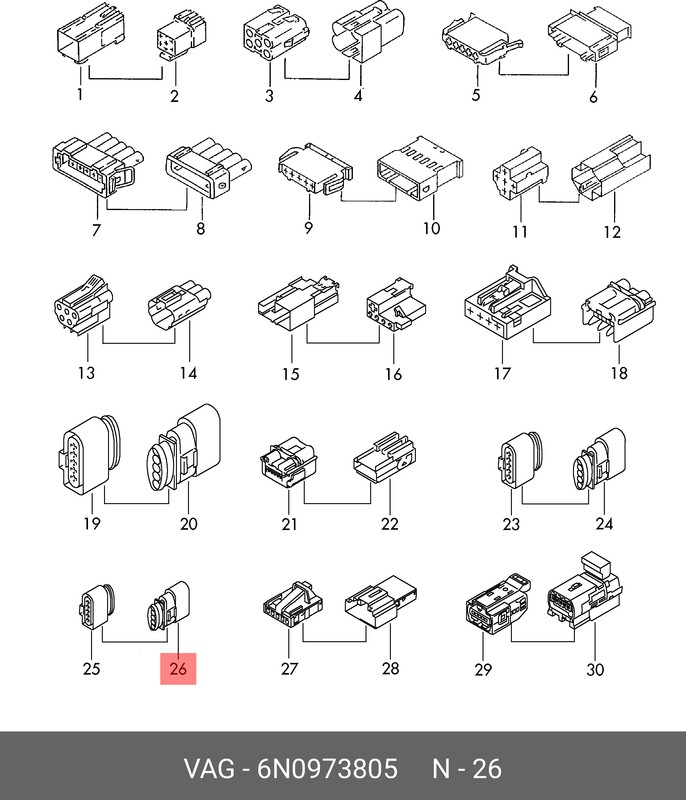 1 2 3 4 5 6

7 8 9 10 11 12

13 14 15 16 17 18

19 20 21 22 23 24

25 26 27 28 29 30

VAG - 6N0973805 N - 26