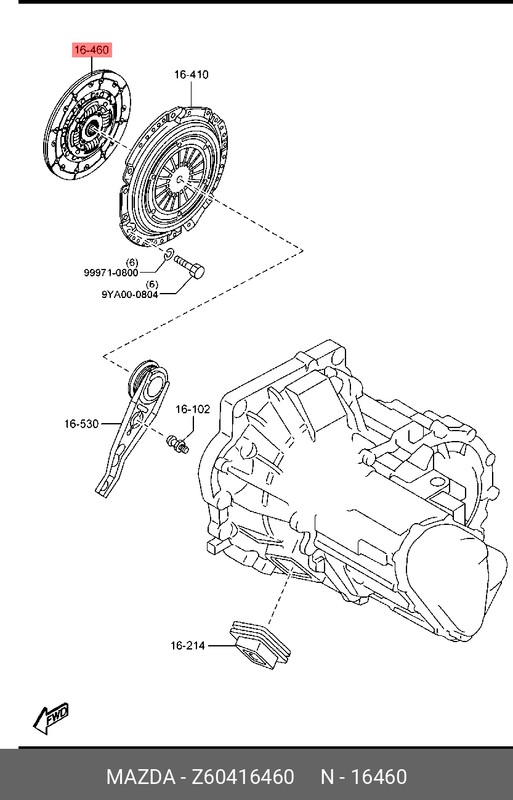 16-460

16-410

(6)
99971-0800

(6)
9YA00-0804

16-530

16-102

16-214

FWD

MAZDA - Z60416460 N - 16460